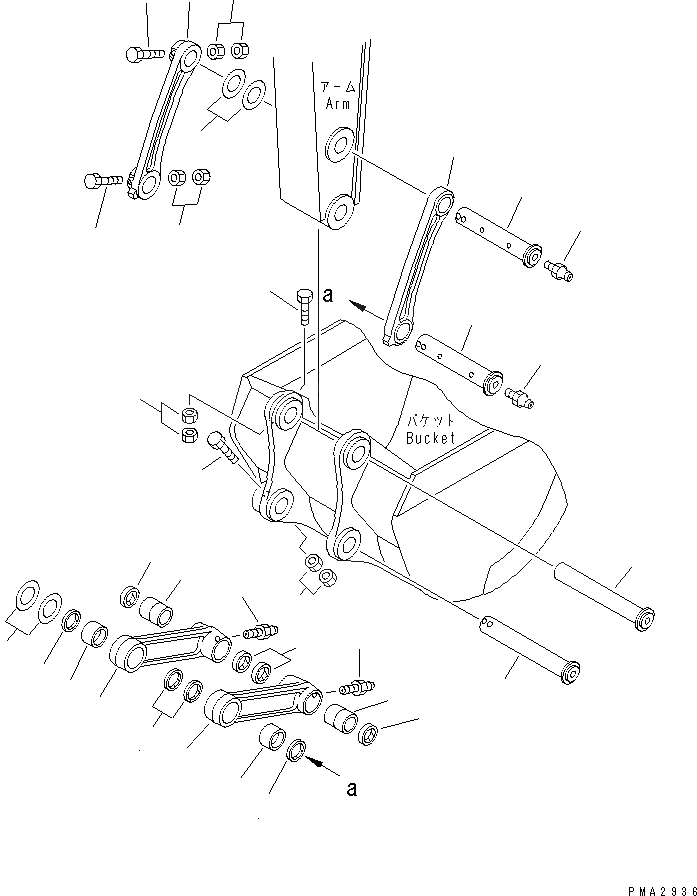 アーム
Arm

a

バケット
Bucket

a

PMA2936