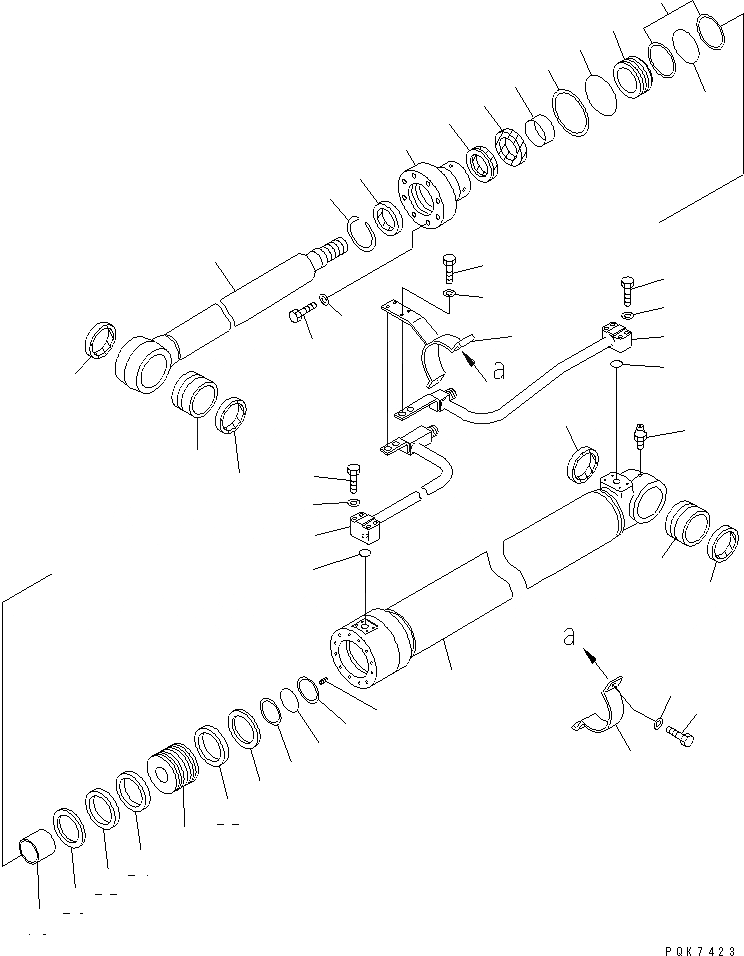 a

a

PQK7423