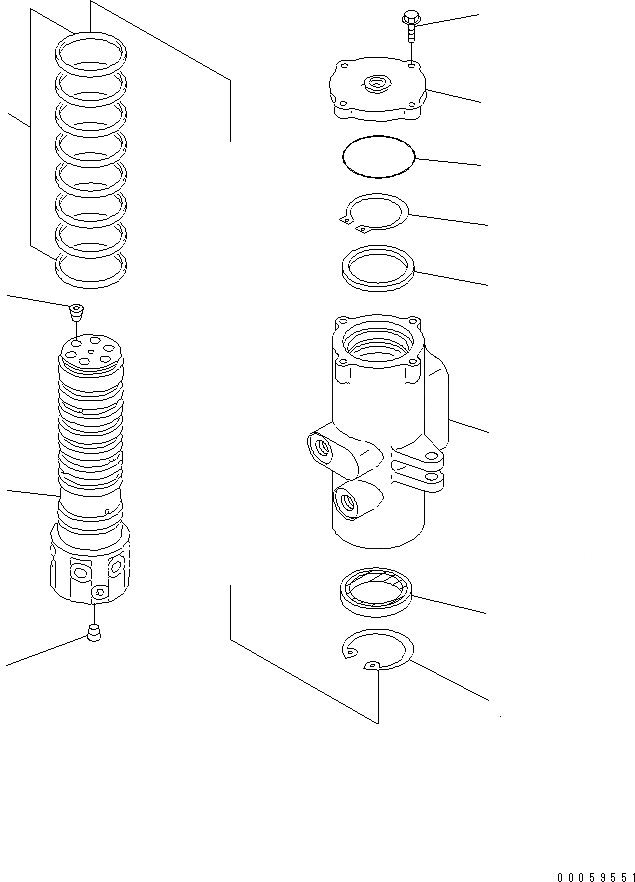 00059551