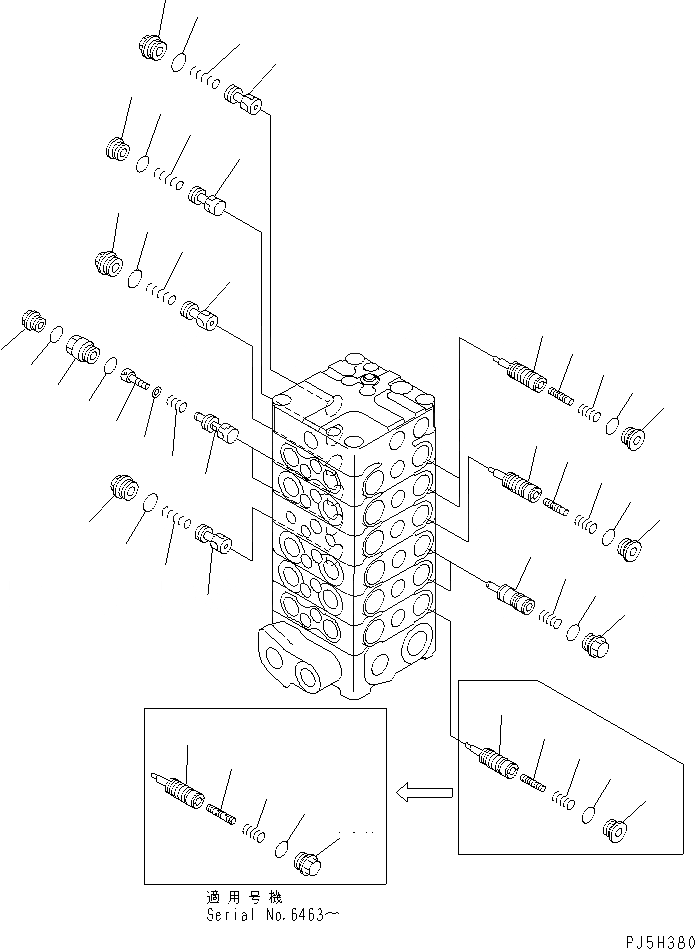 適用号機
Serial No.6463~

PJ5H380