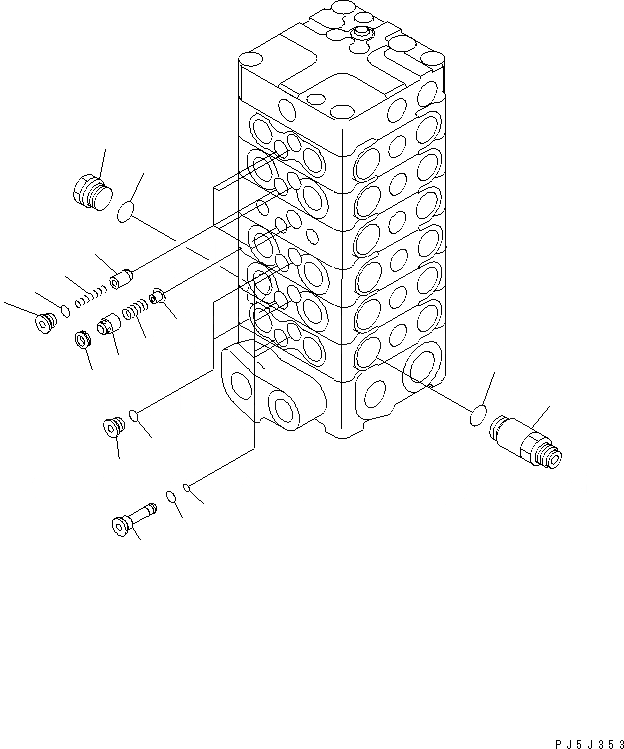 PJ5J353