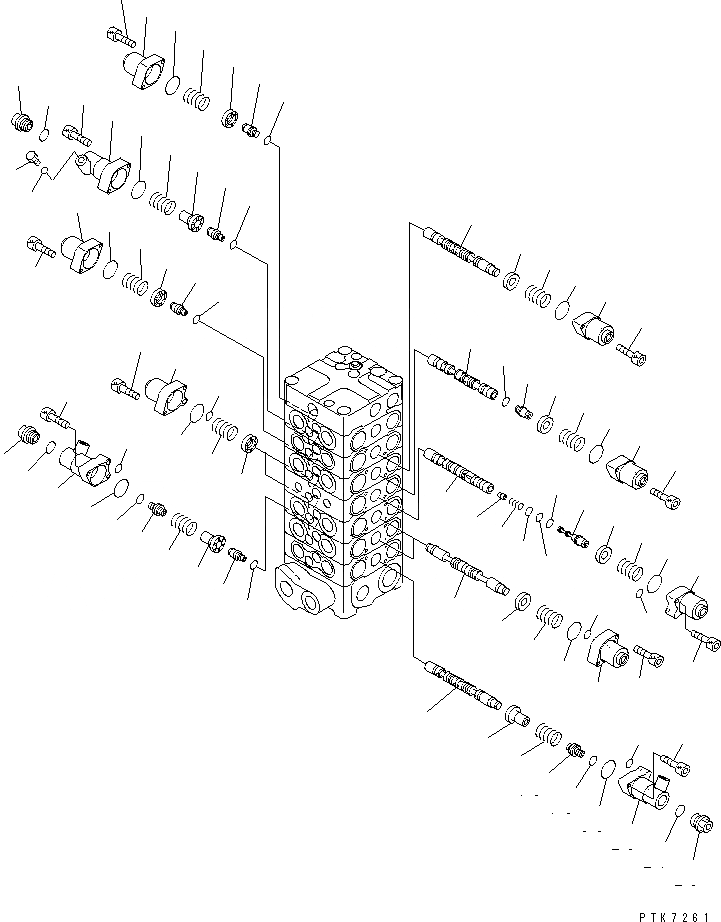 PTK7261