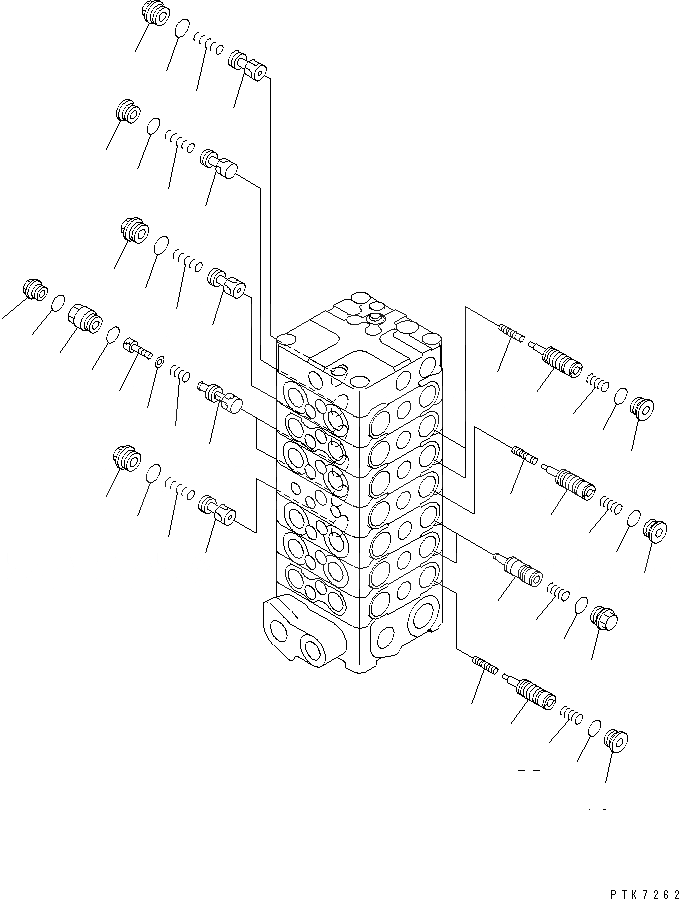 PTK7262