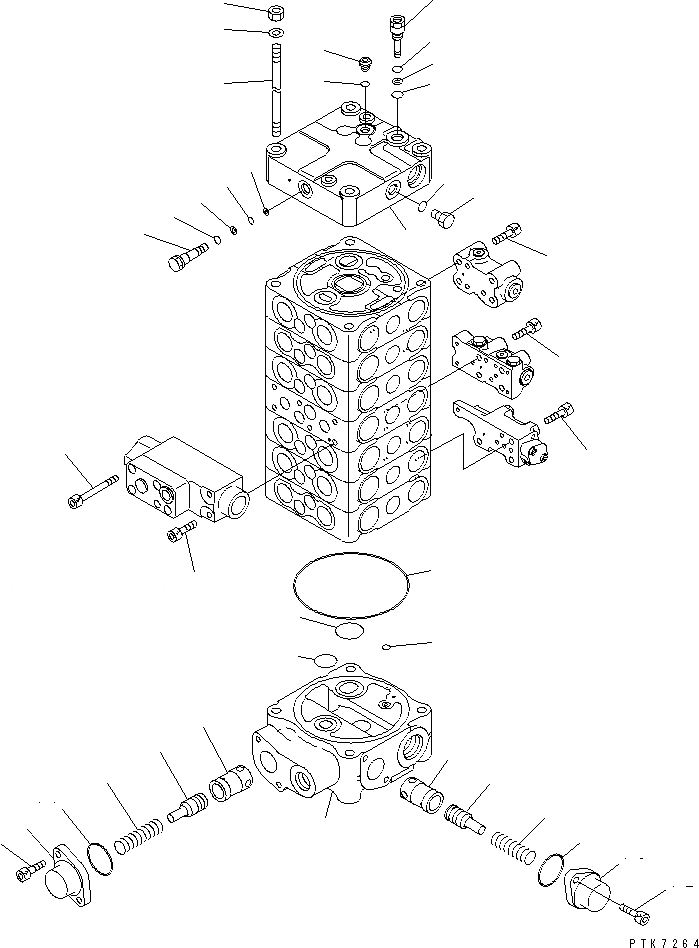 PTK7264