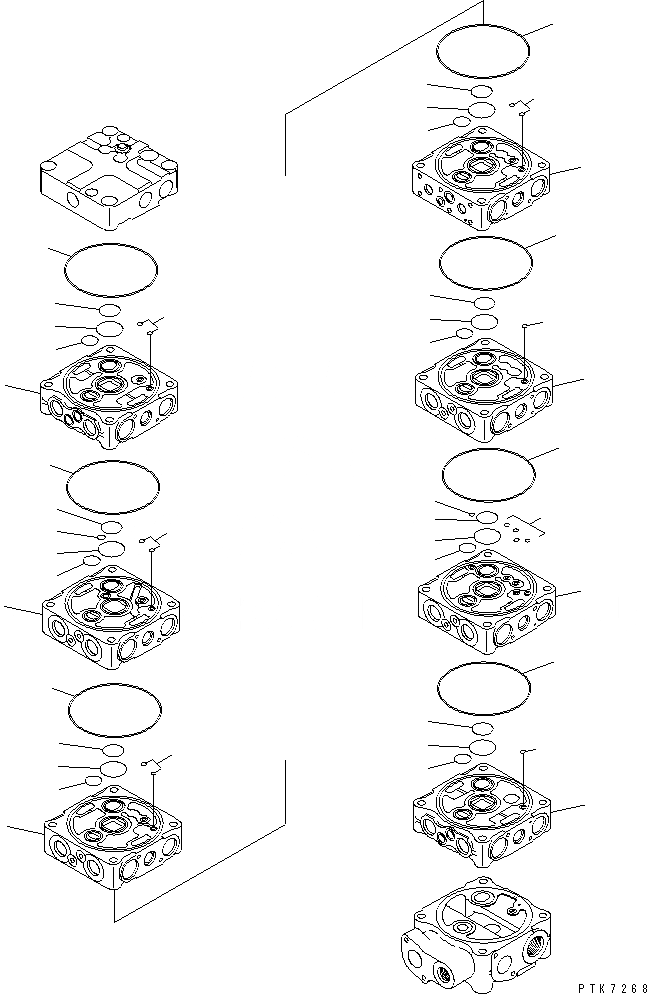 PTK7268