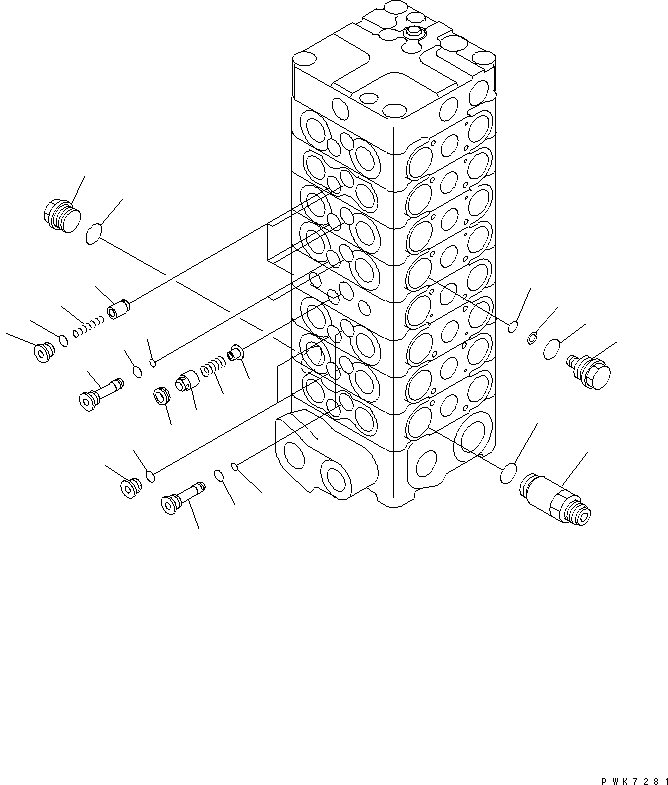 PWK7281