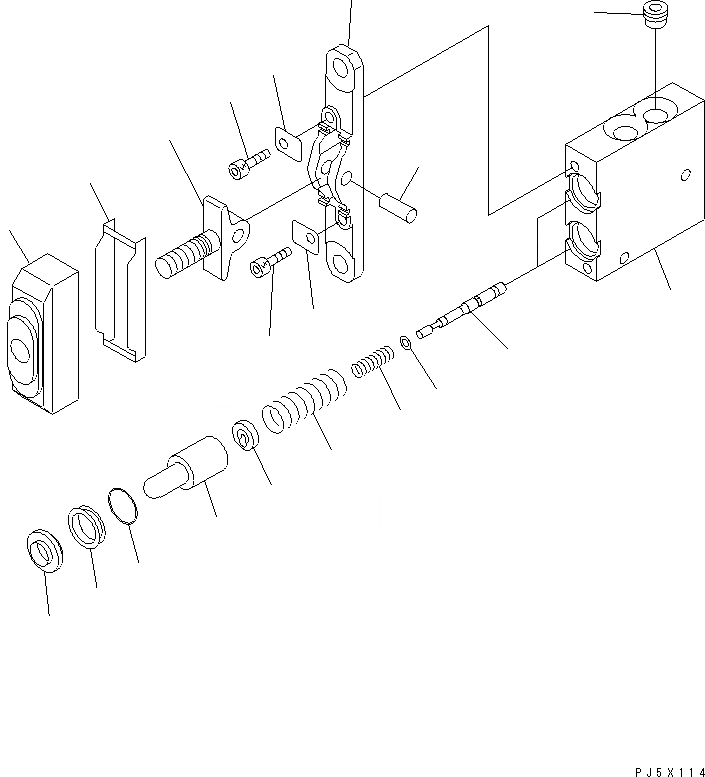 PJ5X114