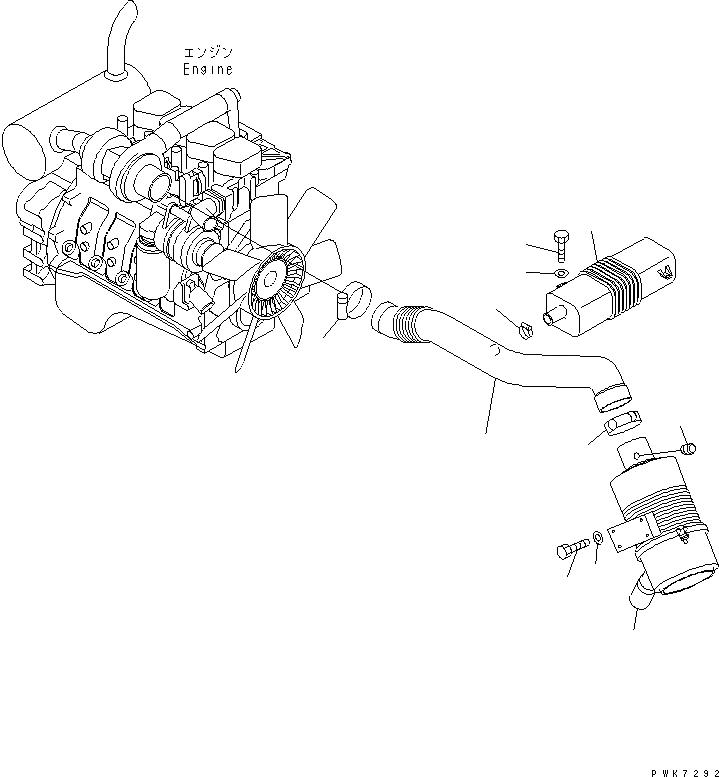 エンジン
Engine

PWK7292