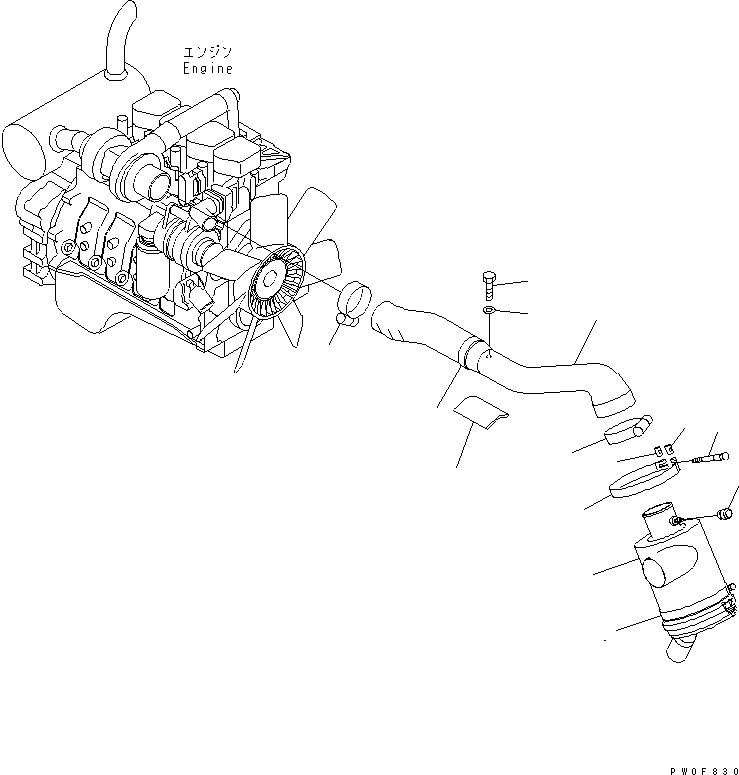 エンジン
Engine

PW0F830