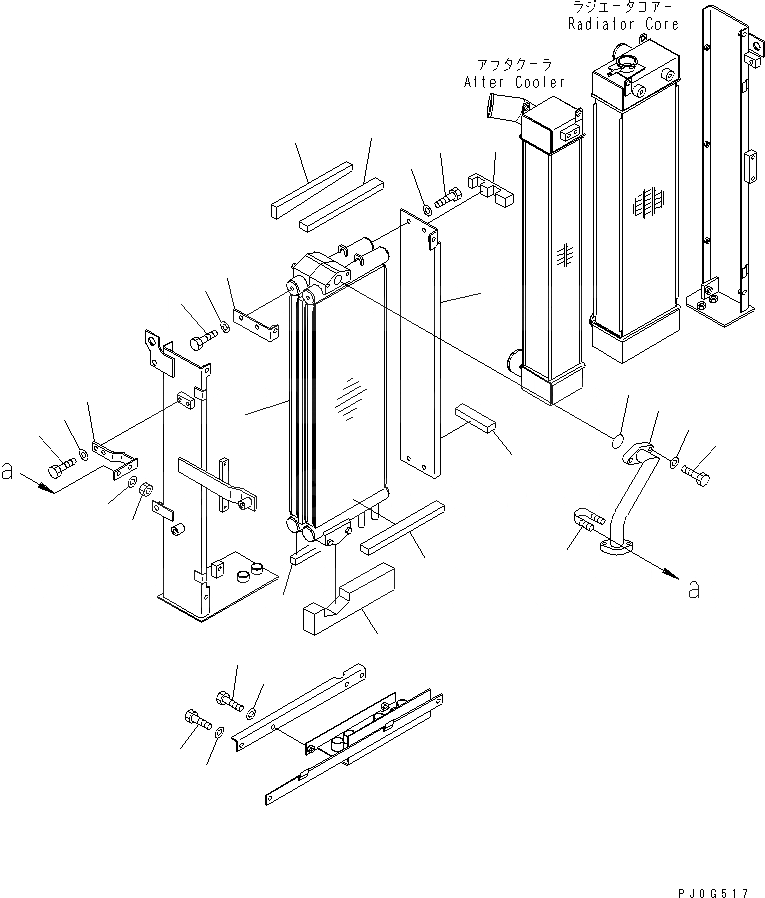 ラジエータコアー
Radiator Core

アフタクーラ
After Cooler

a

a

PJ0G517