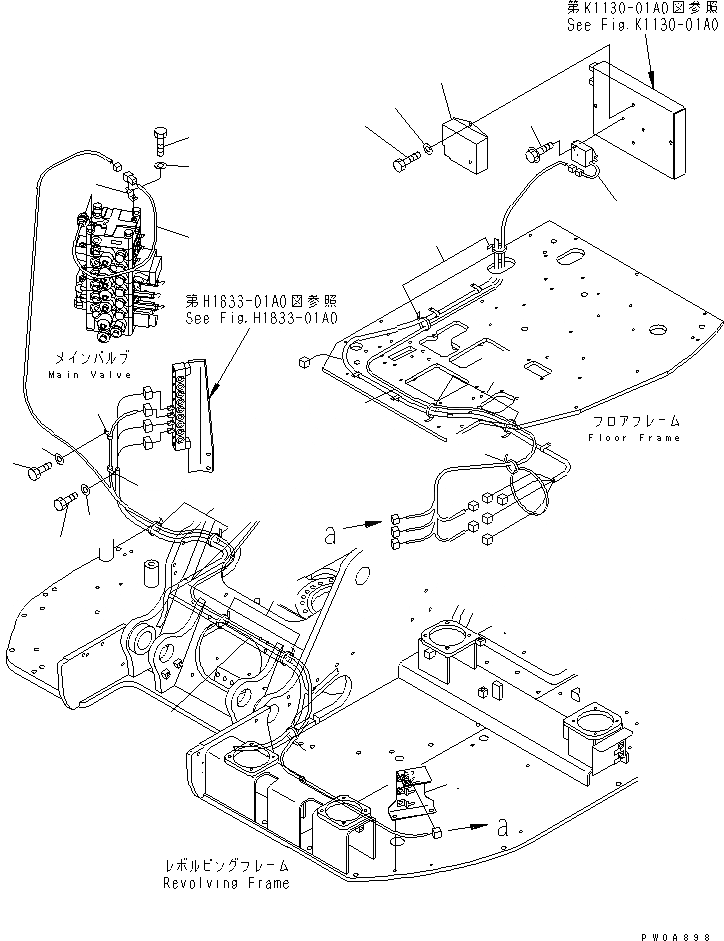 第K1130-01A0図参照
See Fig.K1130-01A0

第H1833-01A0図参照
See Fig.H1833-01A0

メインバルブ
Main Valve

フロアフレーム
Floor Frame

a

a

レボルビングフレーム
Revolving Frame

PW0A898