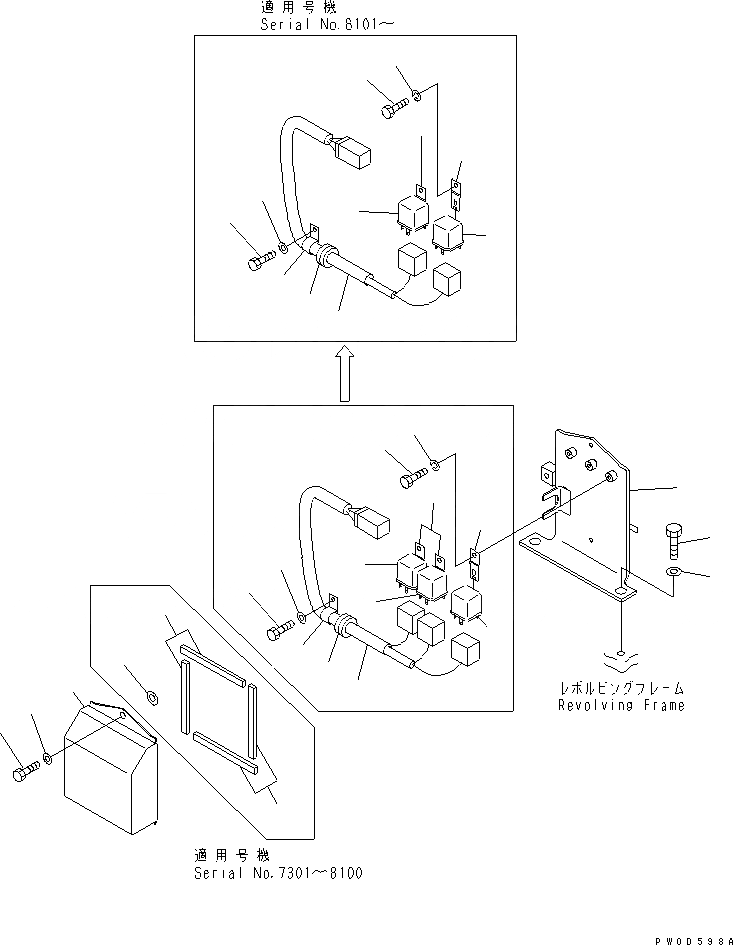 適用号機
Serial No.8101～

レボルビングフレーム
Revolving Frame

適用号機
Serial No.7301～8100

PW0D598A