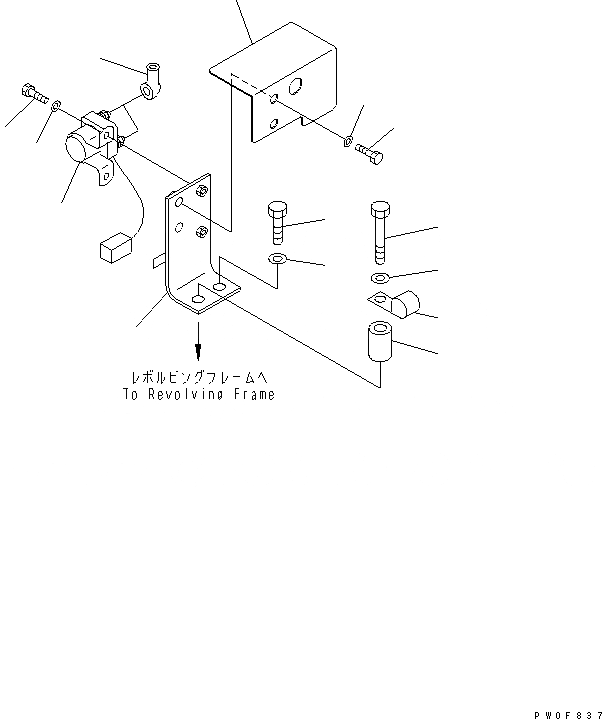 レボルビングフレームへ
To Revolving Frame

PW0F837