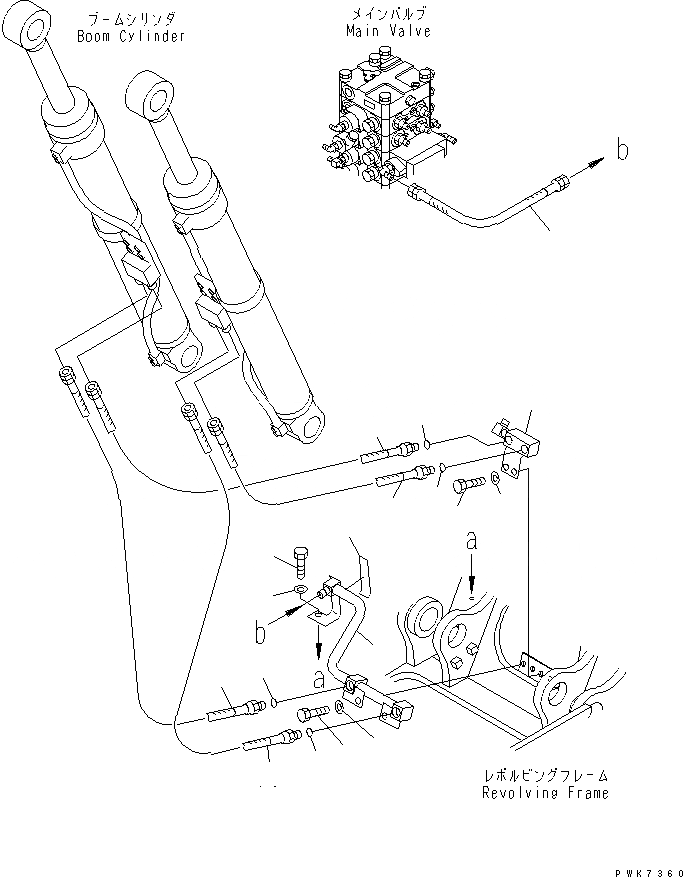 ブームシリンダ
Boom Cylinder

メインバルブ
Main Valve

b

a

b

a

レボルビングフレーム
Revolving Frame

PWK7360