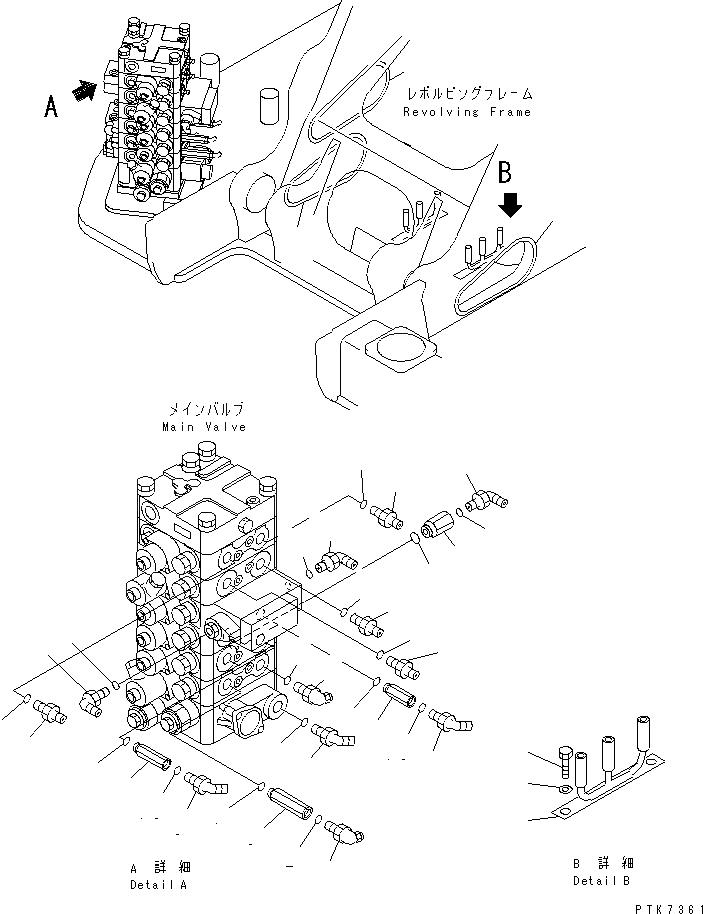 A

レボルビングフレーム
Revolving Frame

B

メインバルブ
Main Valve

A 詳細
Detail A

B 詳細
Detail B

PTK7361