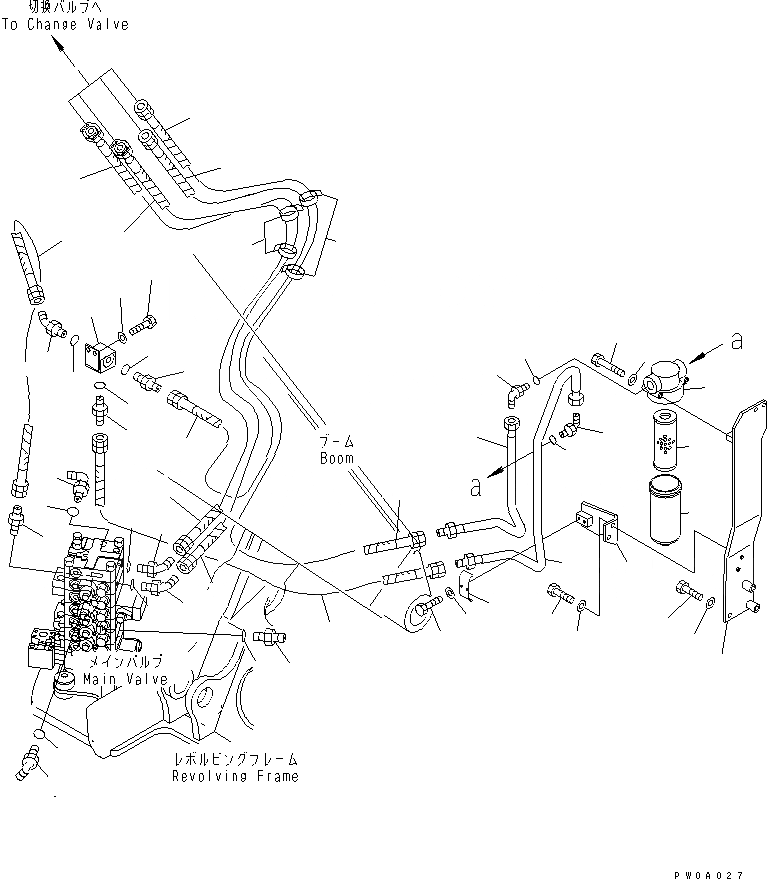 切換バルブへ
To Change Valve

a

ブーム
Boom

a

メインバルブ
Main Valve

レボルビングフレーム
Revolving Frame

PW0A027