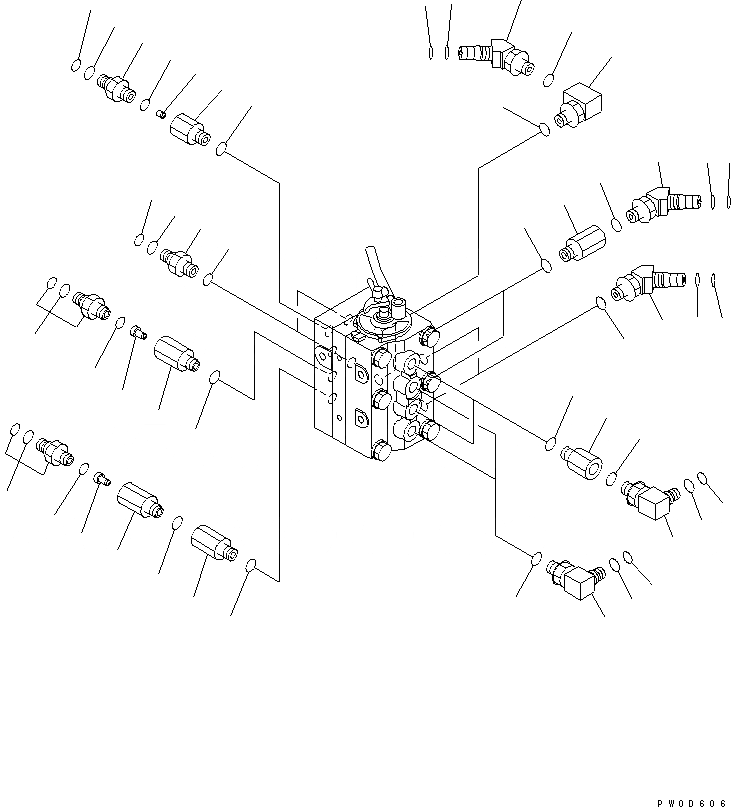 PW0D606