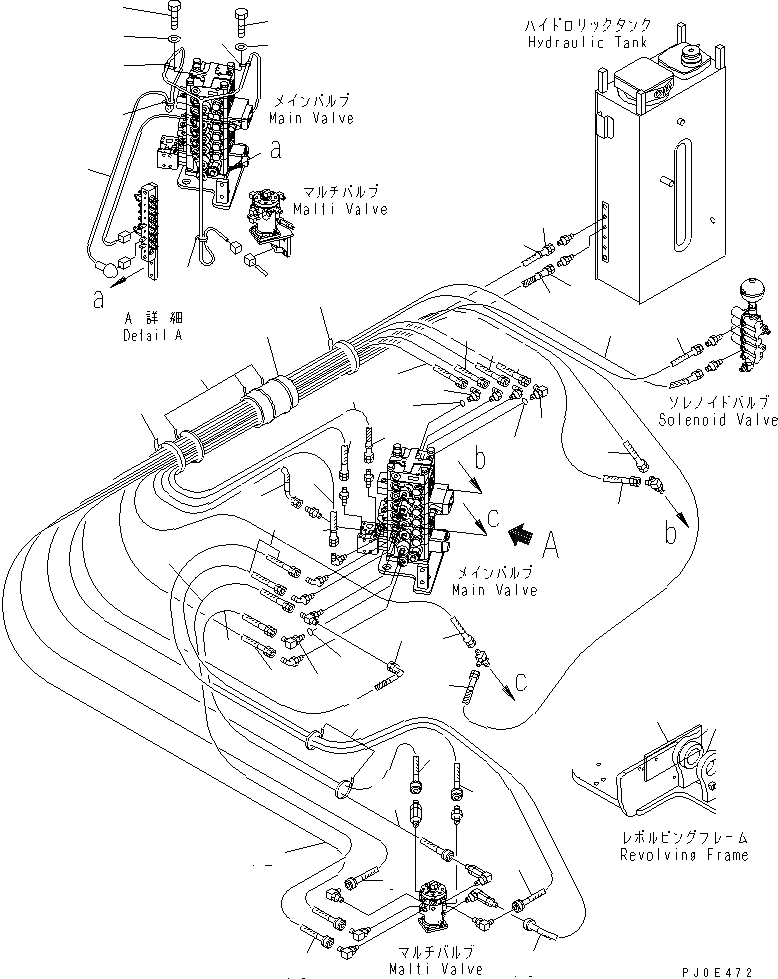 ハイドロリックタンク
Hydraulic Tank

メインバルブ
Main Valve

a

マルチバルブ
Malti Valve

a

A 詳細
Detail A

ソレノイドバルブ
Solenoid Valve

b

c

A

b

メインバルブ
Main Valve

c

レボルビングフレーム
Revolving Frame

マルチバルブ
Malti Valve

PJ0E472