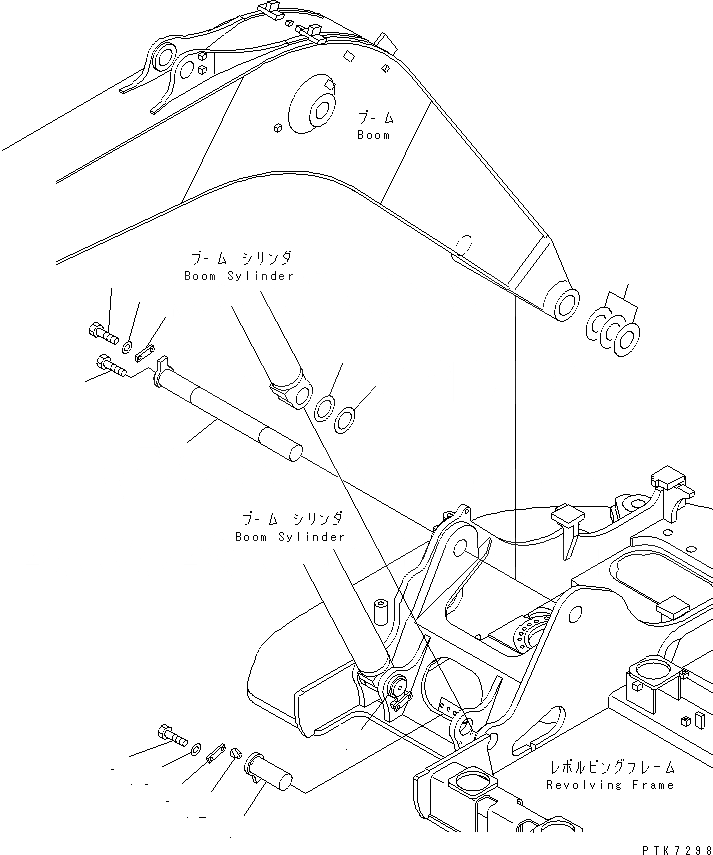 ブーム
Boom

ブーム シリンダ
Boom Sylinder

ブーム シリンダ
Boom Sylinder

レボルビングフレーム
Revolving Frame

PTK7298