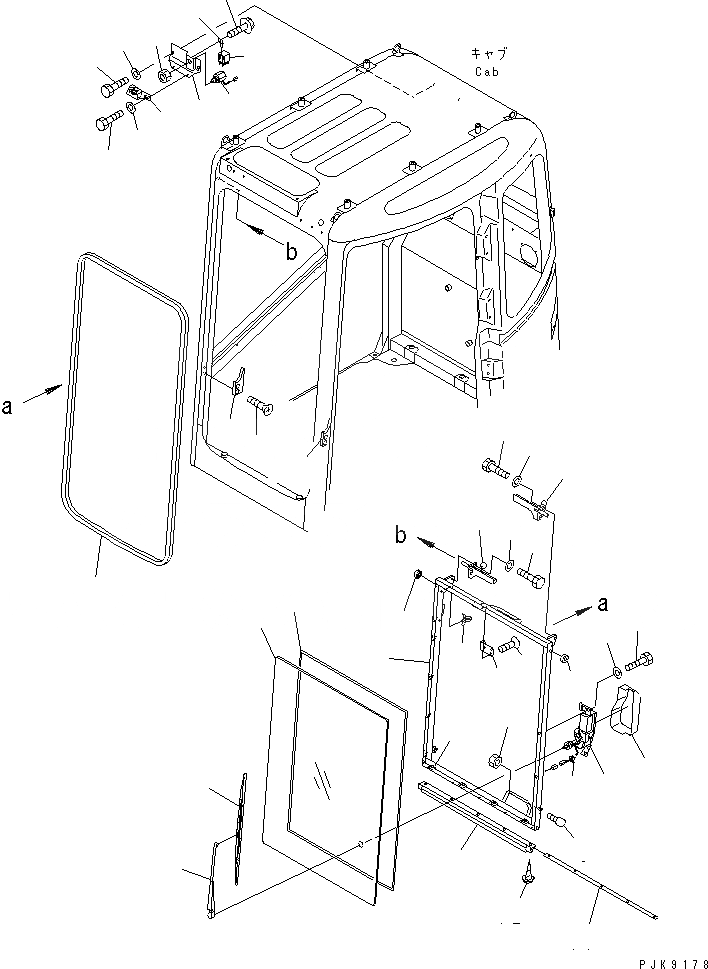 キャブ
Cab

b

a

b

a

PJK9178