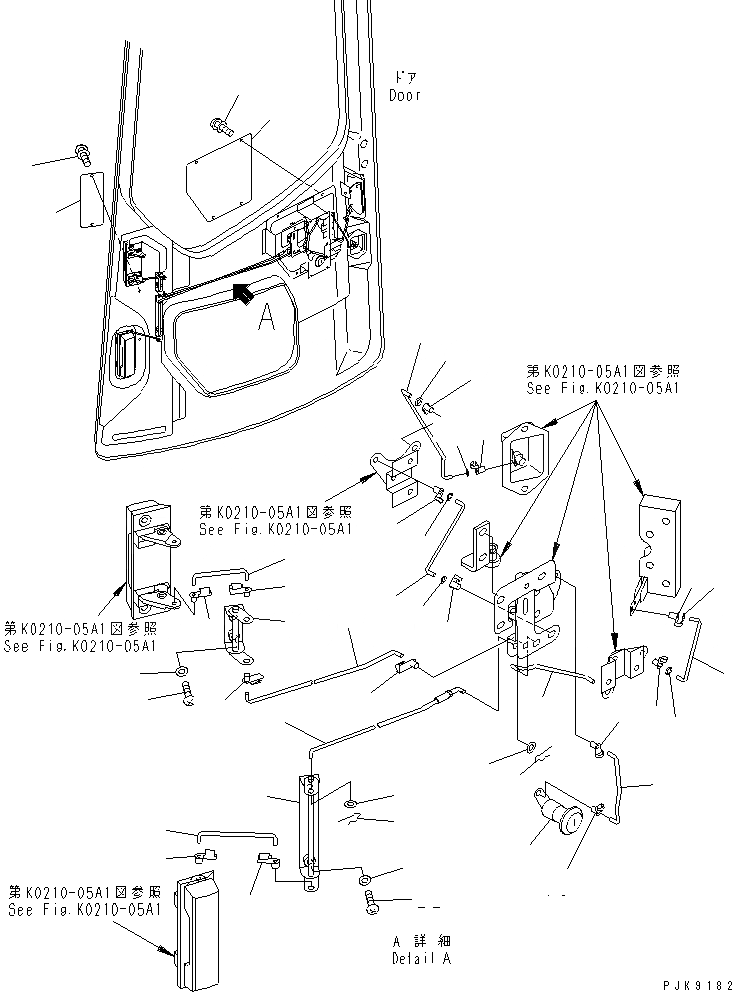 ドア
Door

A

第K0210-05A1図参照
See Fig.K0210-05A1

第K0210-05A1図参照
See Fig.K0210-05A1

第K0210-05A1図参照
See Fig.K0210-05A1

第K0210-05A1図参照
See Fig.K0210-05A1

A 詳細
Detail A

PJK9182