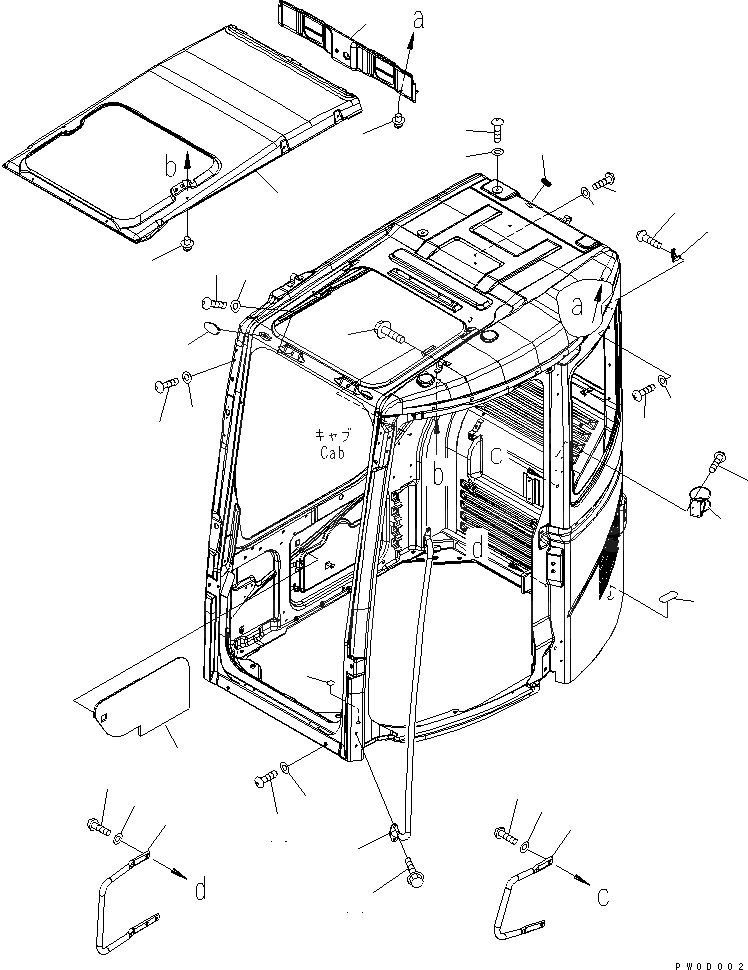 a
b
a
キャブ
Cab
b
c
d
d
c
PW0D002