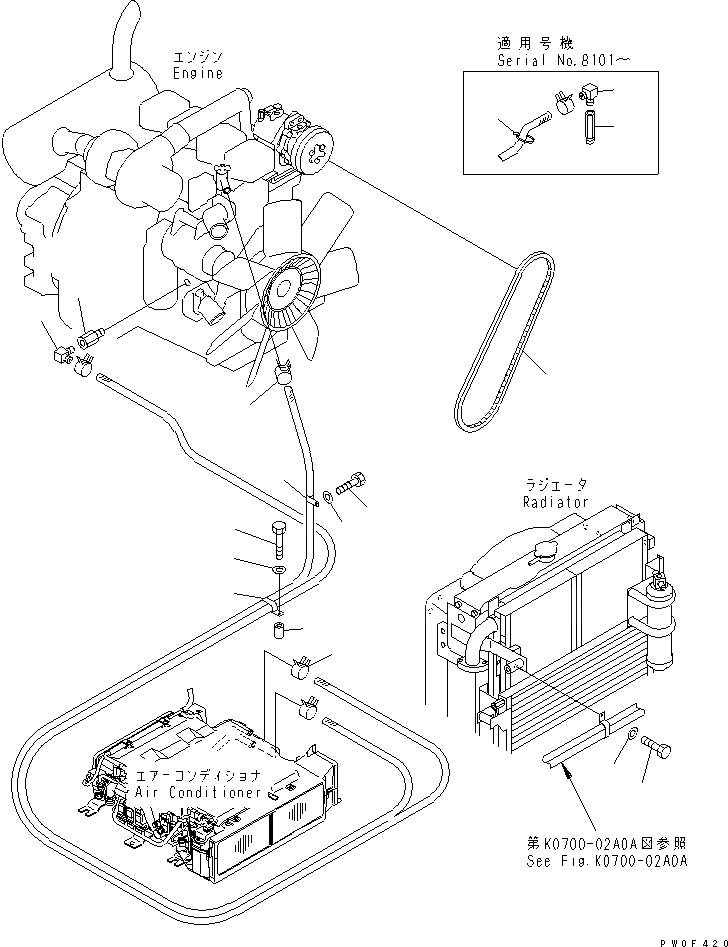 エンジン
Engine

適用号機
Serial No.8101～

ラジエータ
Radiator

エアーコンディショナ
Air Conditioner

第K0700-02A0A図参照
See Fig.K0700-02A0A

PW0F420