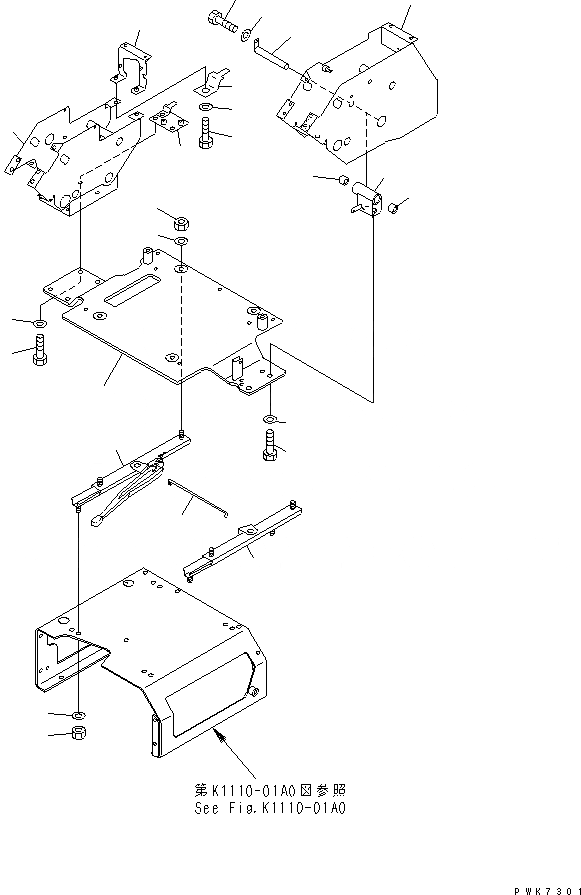 第K1110-01A0図参照
See Fig.K1110-01A0

PWK7301