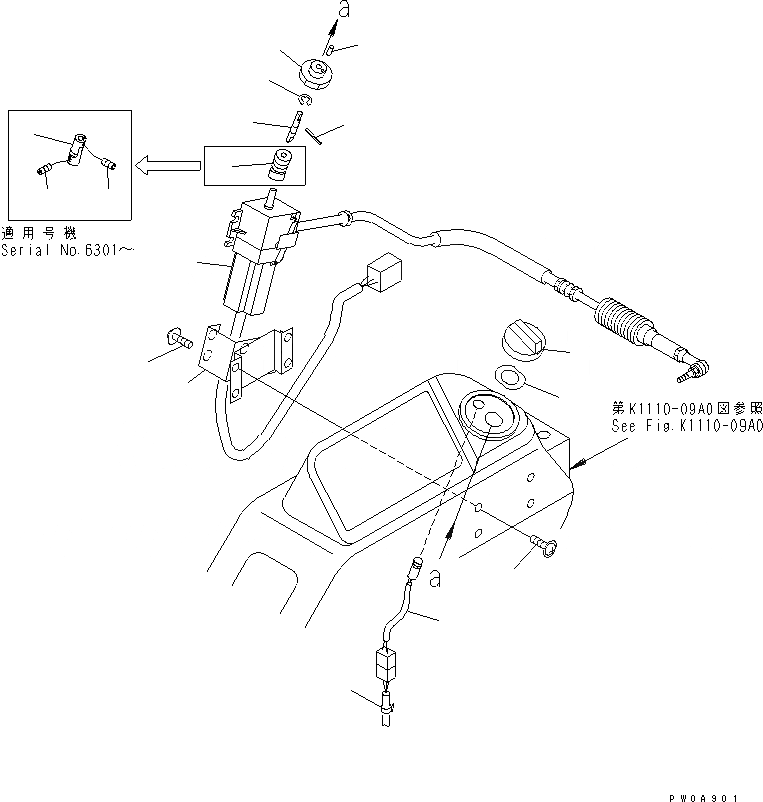 a

適用号機
Serial No.6301~

第K1110-09A0図参照
See Fig.K1110-09A0

a

PW0A901