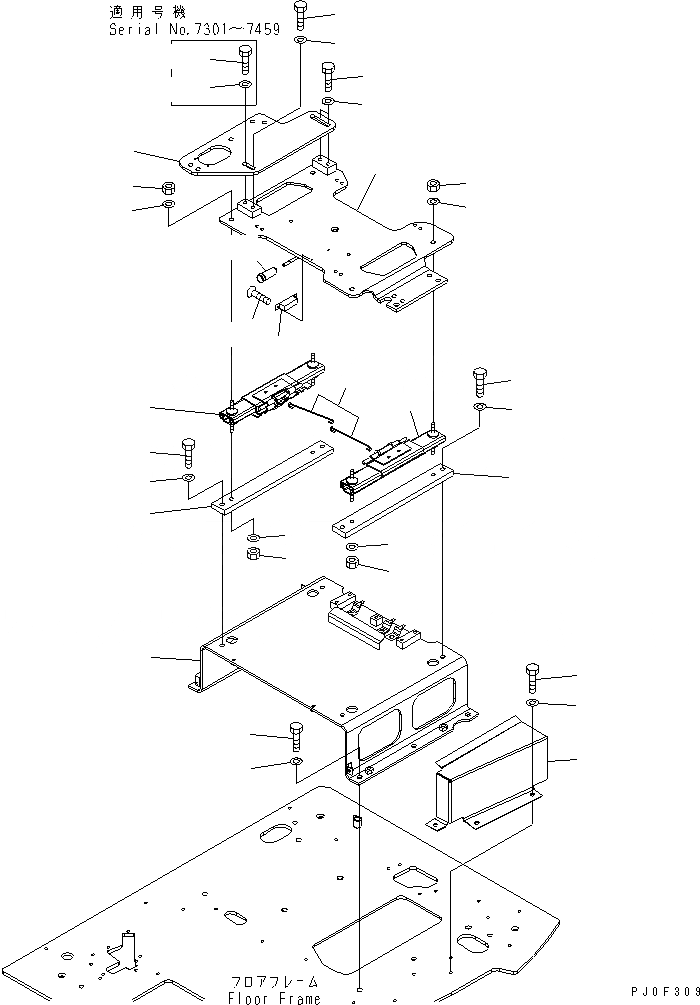 適用号機
Serial No.7301～7459

フロアフレーム
Floor Frame

PJ0F309