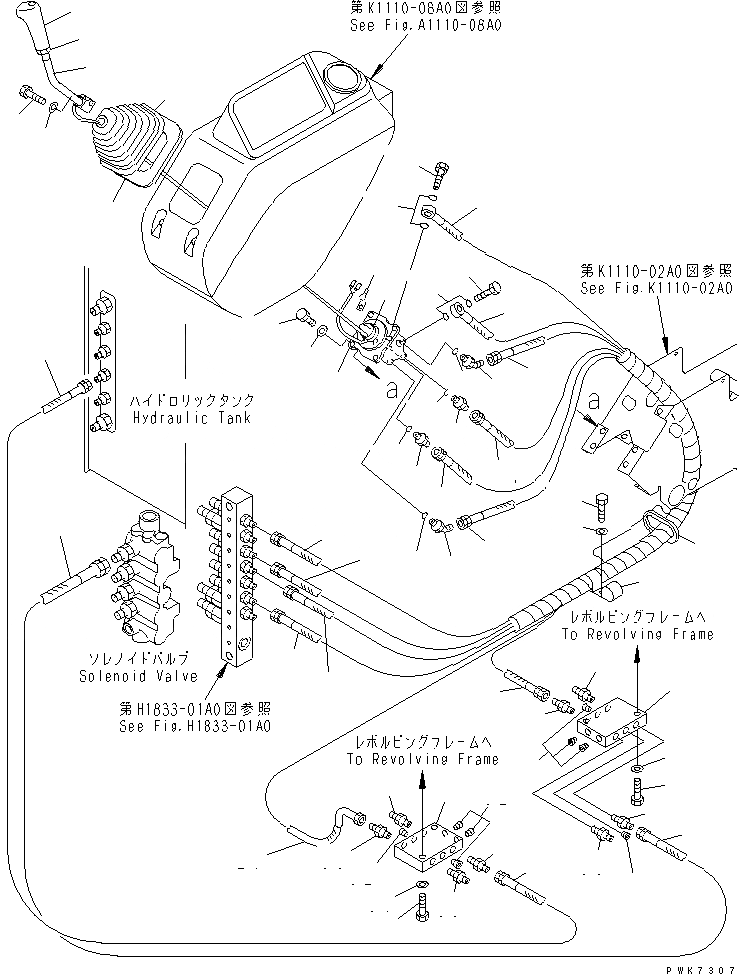 第K1110-08A0図参照
See Fig.A1110-08A0

第K1110-02A0図参照
See Fig.K1110-02A0

a

a

ハイドロリックタンク
Hydraulic Tank

ソレノイドバルブ
Solenoid Valve

第H1833-01A0図参照
See Fig.H1833-01A0

レボルビングフレームへ
To Revolving Frame

レボルビングフレームへ
To Revolving Frame

PWK7307