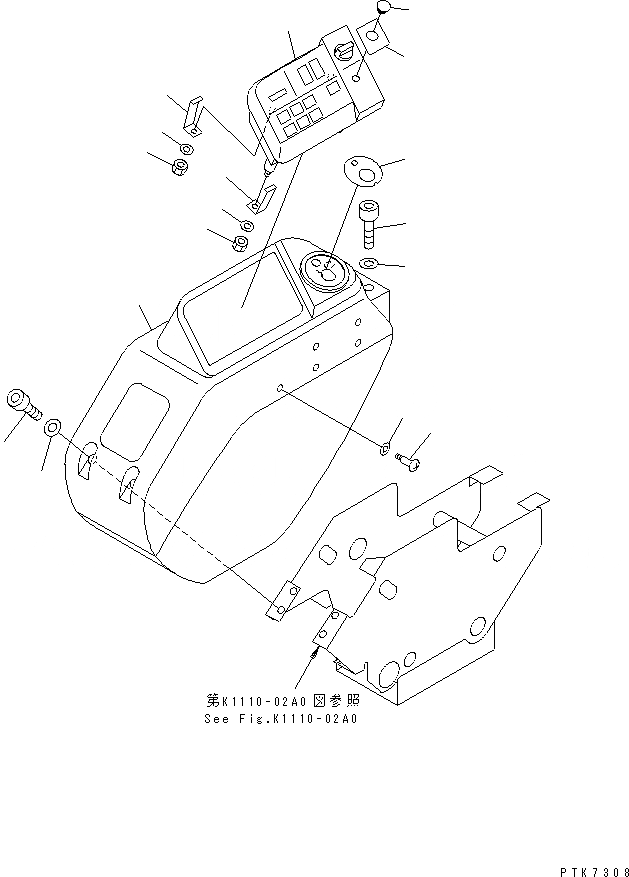 第K1110-02A0 図参照
See Fig.K1110-02A0

PTK7308