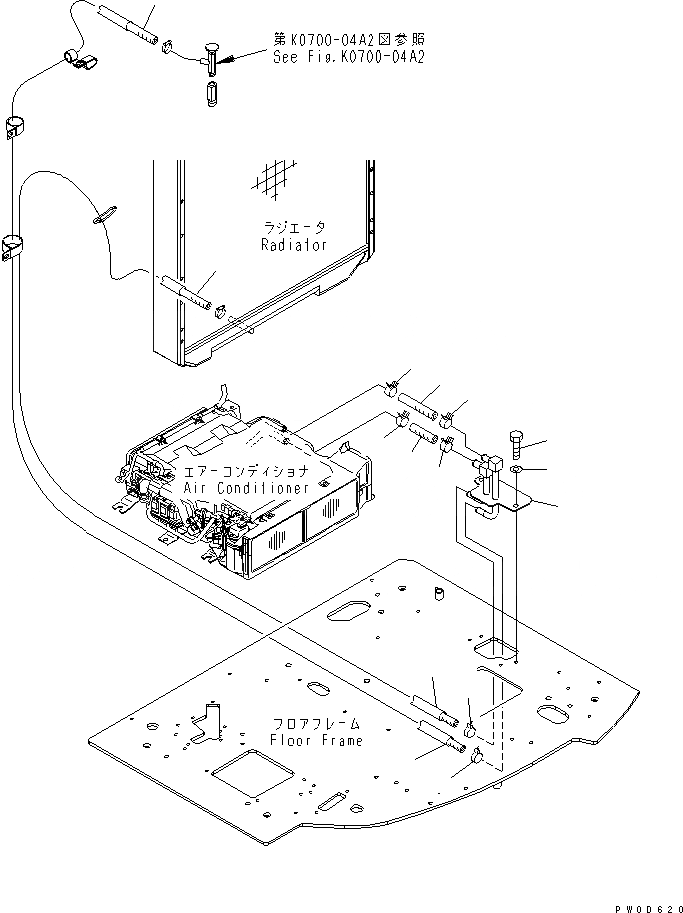 第K0700-04A2図参照
See Fig.K0700-04A2

ラジエータ
Radiator

エアーコンディショナ
Air Conditioner

フロアフレーム
Floor Frame

PW0D620