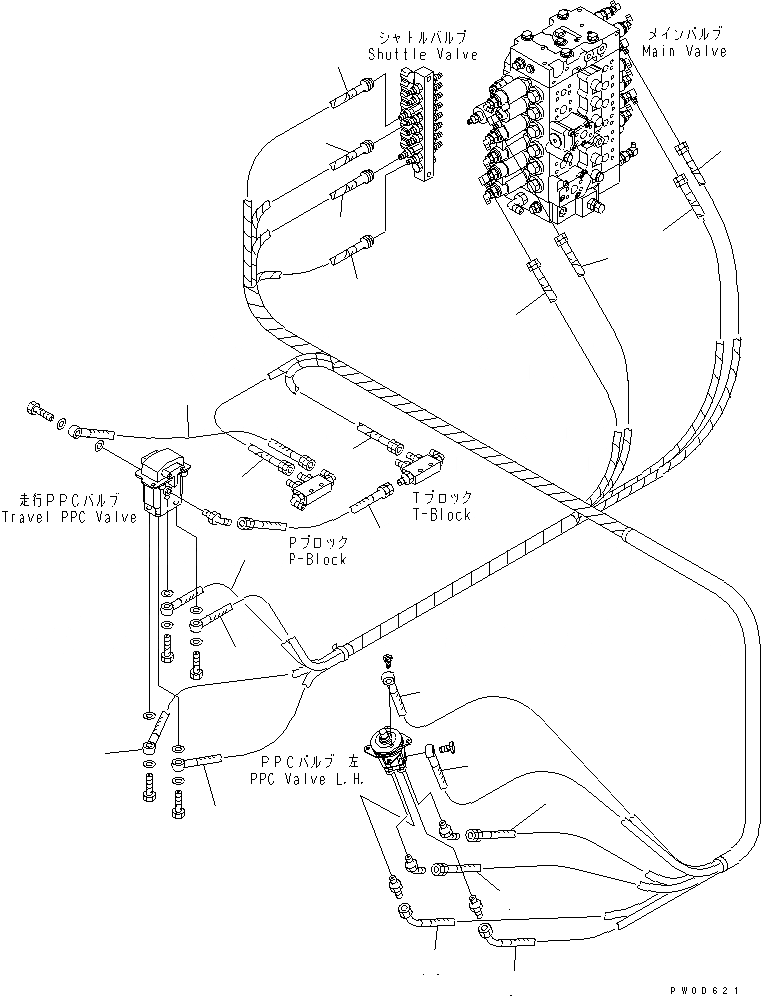 シャトルバルブ
Shuttle Valve

メインバルブ
Main Valve

走行PPCバルブ
Travel PPC Valve

Tブロック
T-Block

Pブロック
P-Block

PPCバルブ 左
PPC Valve L.H.

PW0D621