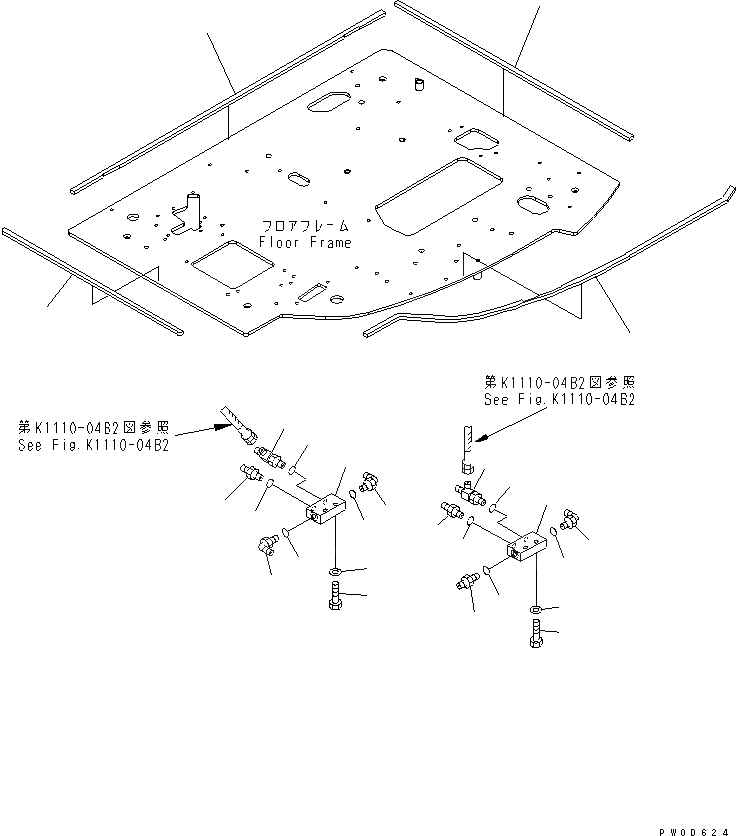 フロアフレーム
Floor Frame

第K1110-04B2図参照
See Fig.K1110-04B2

第K1110-04B2図参照
See Fig.K1110-04B2

PW0D624