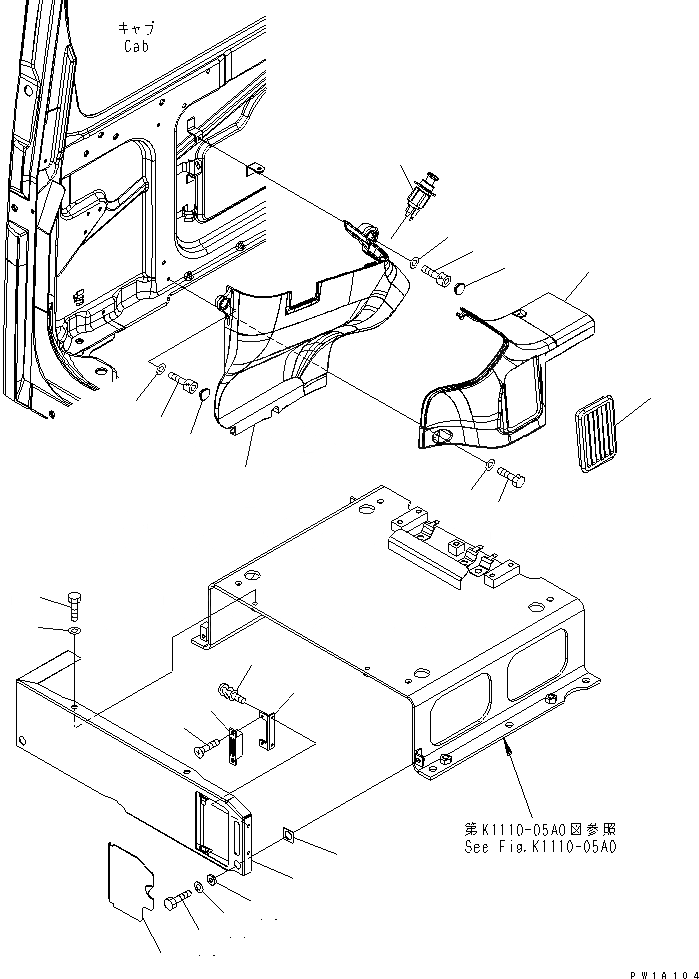 キャブ
Cab

第K1110-05A0図参照
See Fig.K1110-05A0

PW1A104