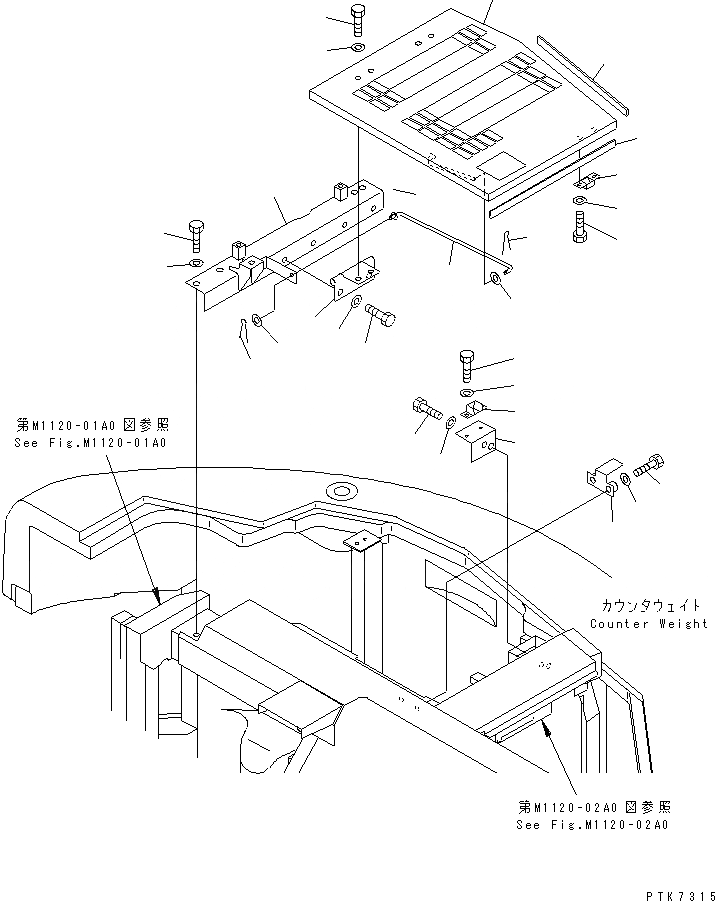 第M1120-01A0 図参照
See Fig.M1120-01A0

カウンタウェイト
Counter Weight

第M1120-02A0 図参照
See Fig.M1120-02A0

PTK7315