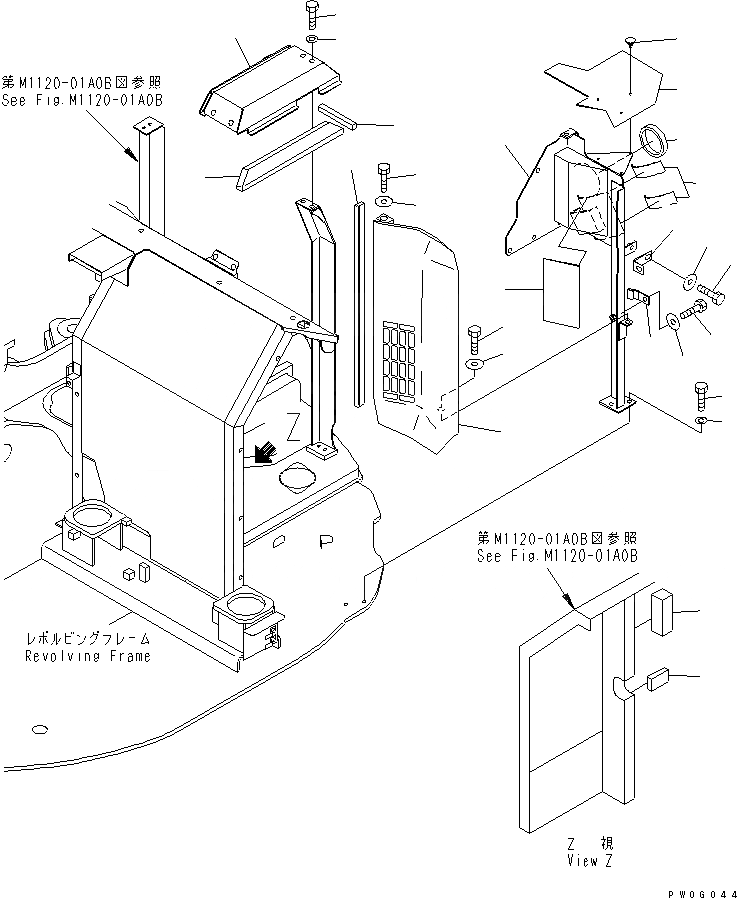 第M1120-01A0B図参照
See Fig.M1120-01A0B

Z

レボルビングフレーム
Revolving Frame

第M1120-01A0B図参照
See Fig.M1120-01A0B

Z 視
View Z

PW0G044