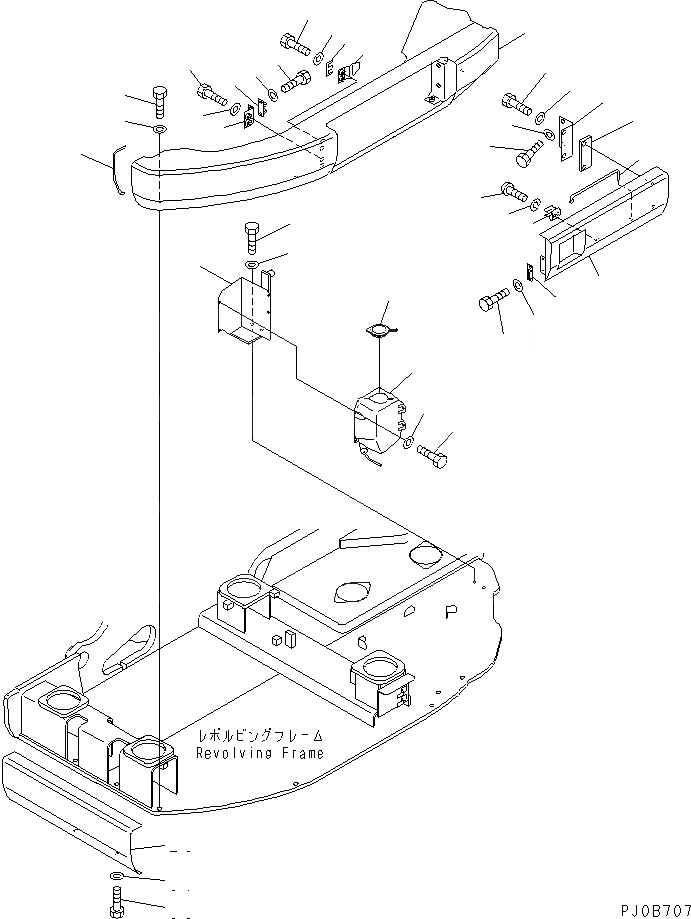 レボルビングフレーム
Revolving Frame

PJ0B707