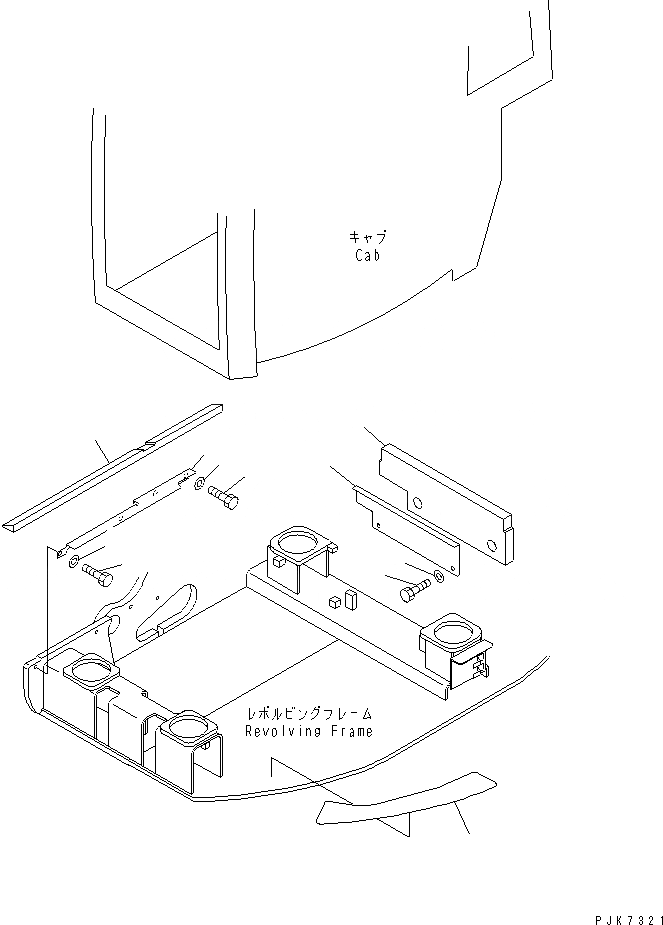 キャブ
Cab

レボルビングフレーム
Revolving Frame

PJK7321