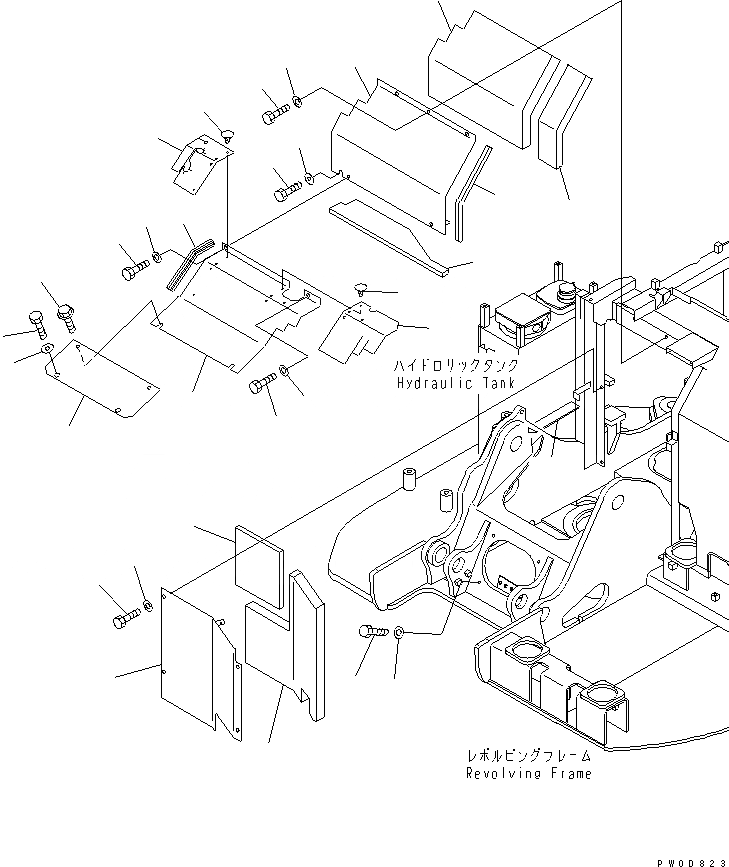 ハイドロリックタンク
Hydraulic Tank

レボルビングフレーム
Revolving Frame

PW00823