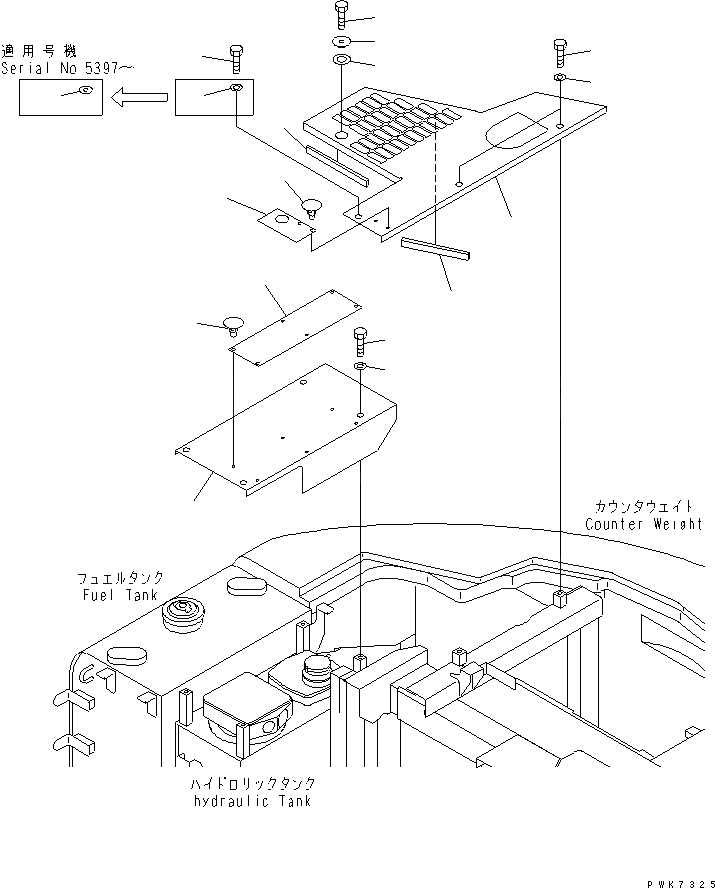 適用号機
Serial No 5397～

カウンタウェイト
Counter Weight

フュエルタンク
Fuel Tank

ハイドロリックタンク
hydraulic Tank

PWK7325