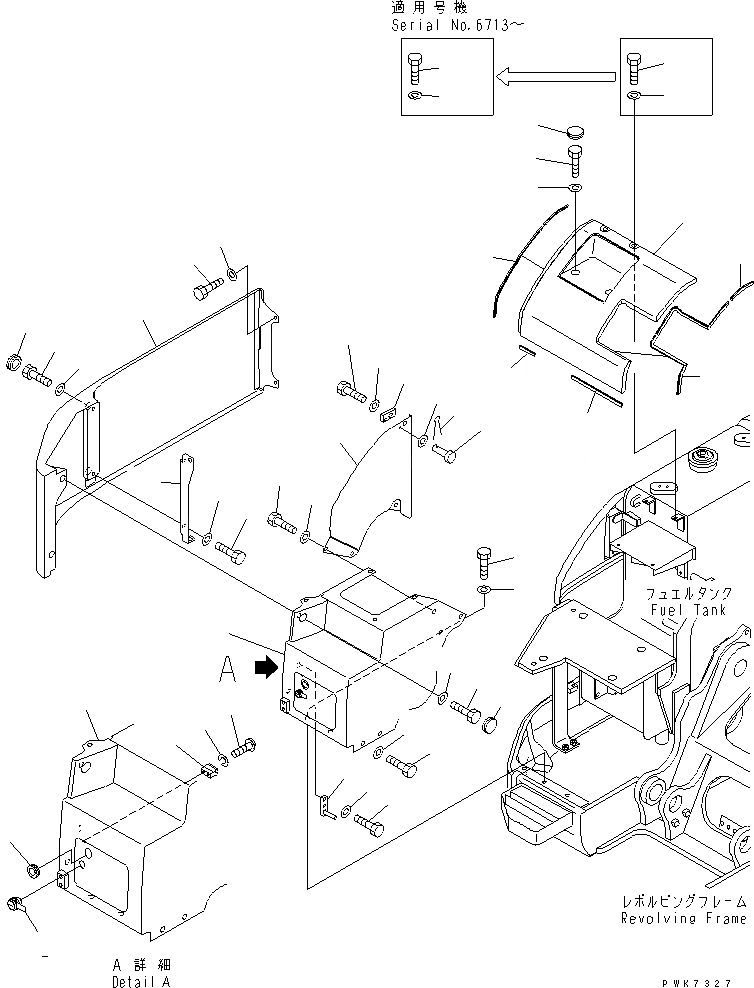 適用号機
Serial No.6713～

フュエルタンク
Fuel Tank

A

レボルビングフレーム
Revolving Frame

A 詳細
Detail A

PWK7327