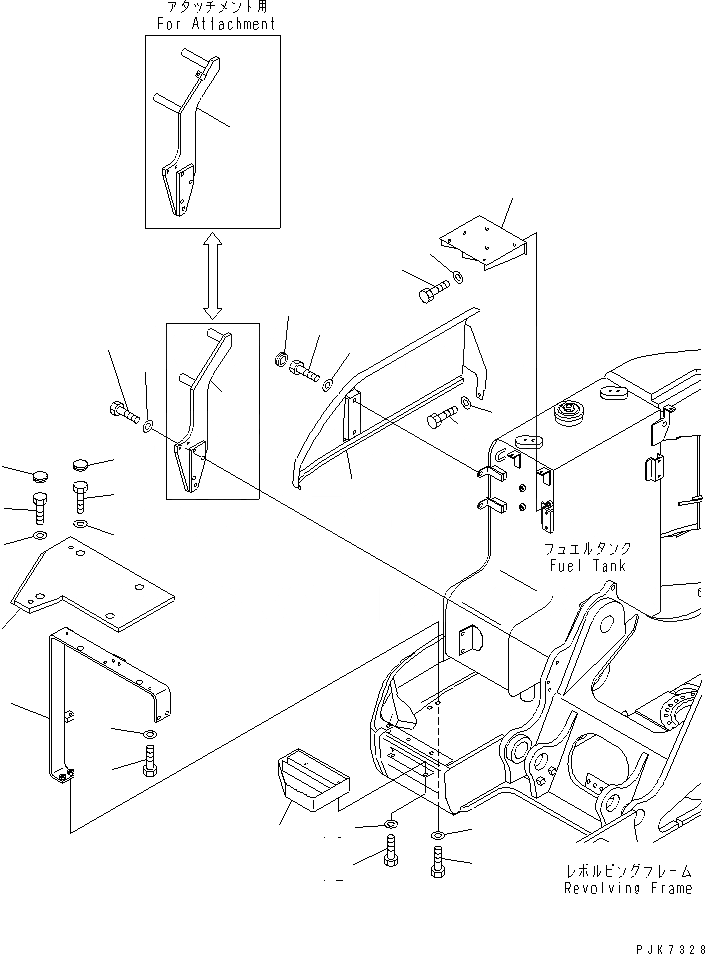 アタッチメント用
For Attachment

フュエルタンク
Fuel Tank

レボルビングフレーム
Revolving Frame

PJK7328