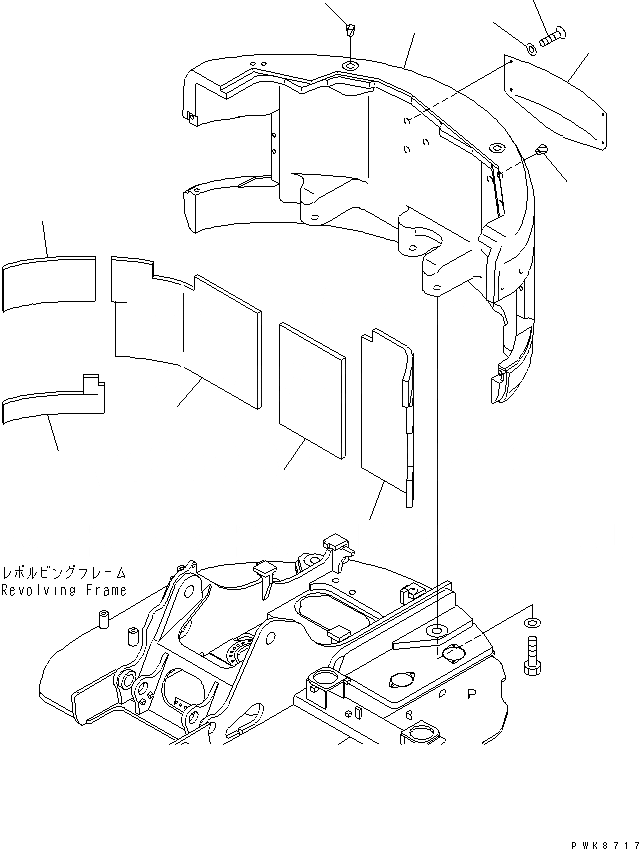 レボルビングフレーム
Revolving Frame

P

PWK8717