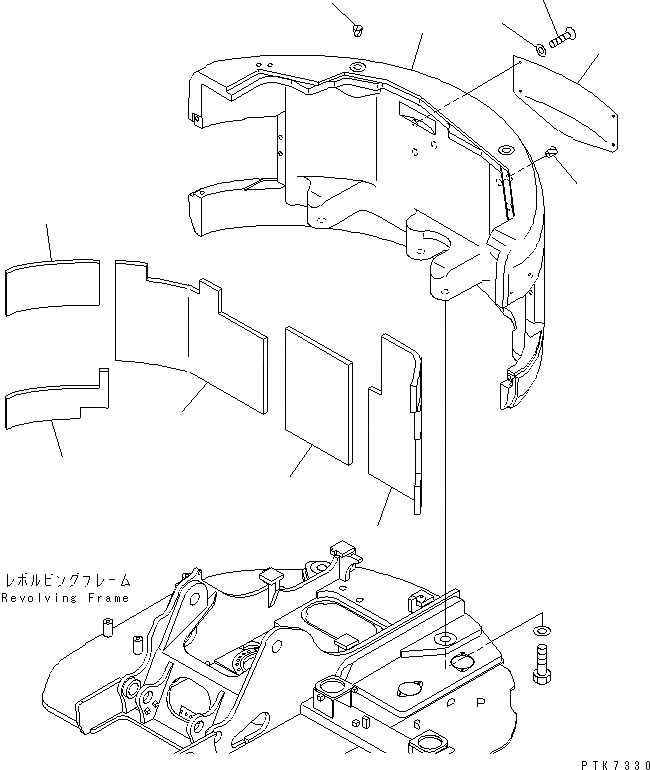 レボルビングフレーム
Revolving Frame

P

PTK7330