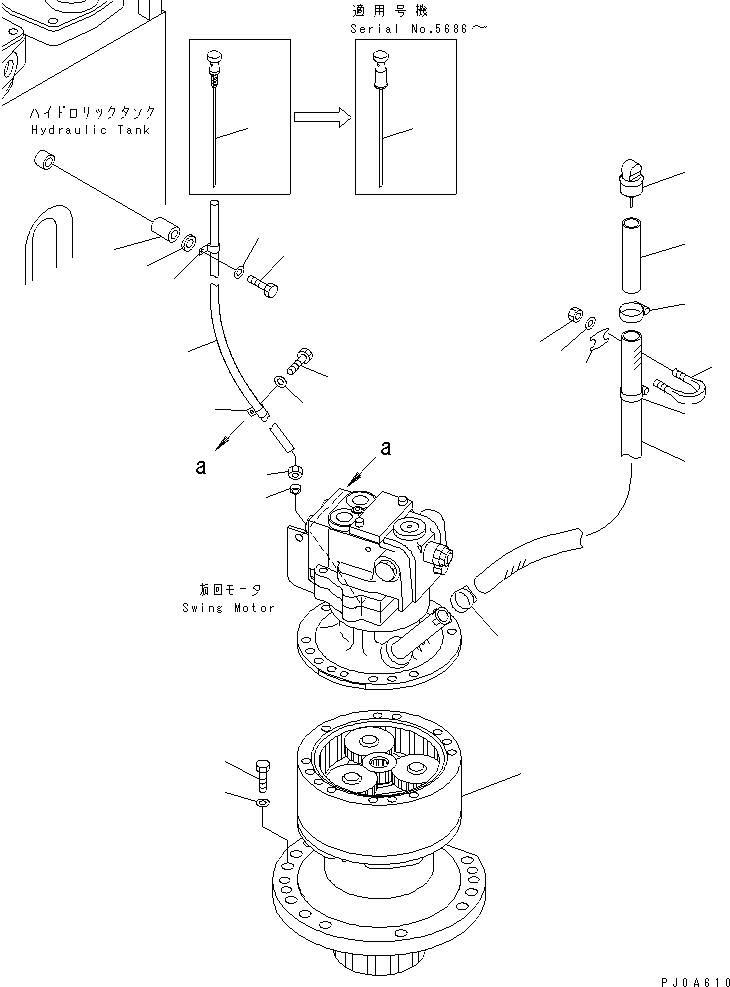 適用号機
Serial No.5686～

ハイドロリックタンク
Hydraulic Tank

a

a

旋回モータ
Swing Motor

PJ0A610