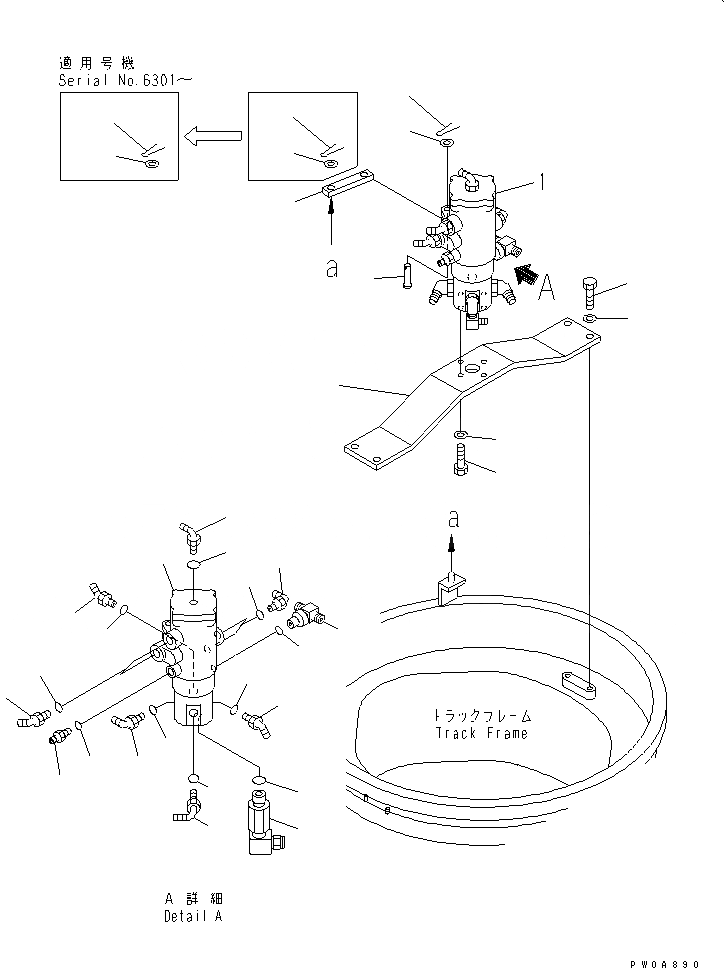 適用号機
Serial No.6301～

1

a

A

a

トラックフレーム
Track Frame

A 詳細
Detail A

PW0A890