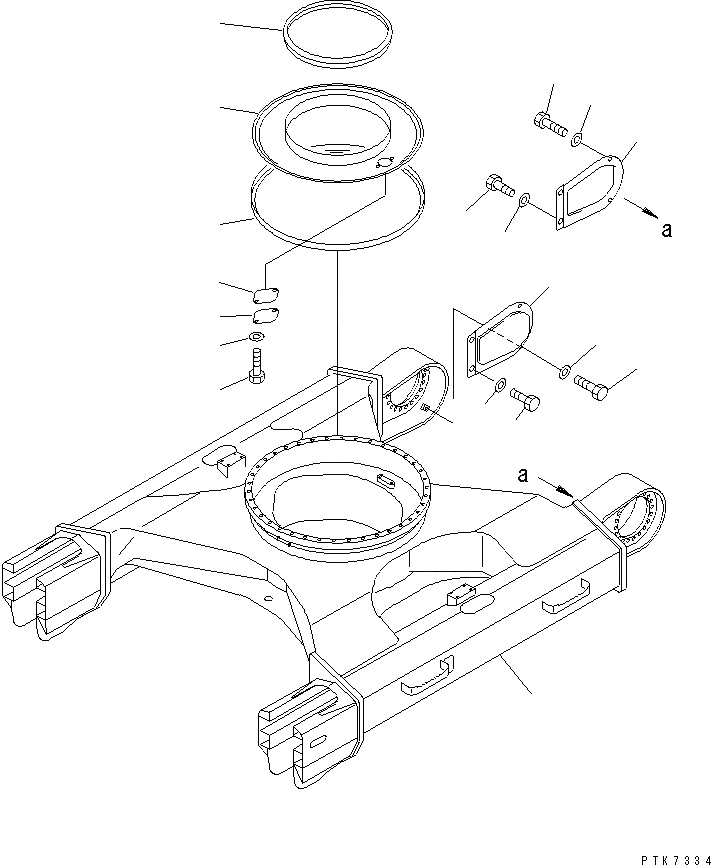 a
a
PTK7334