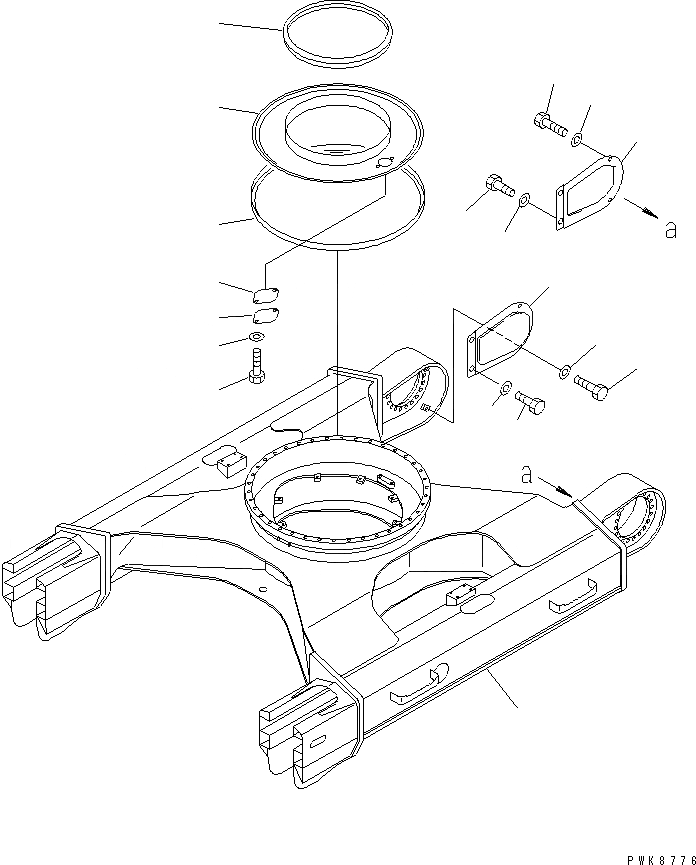 a

a

PWK8776